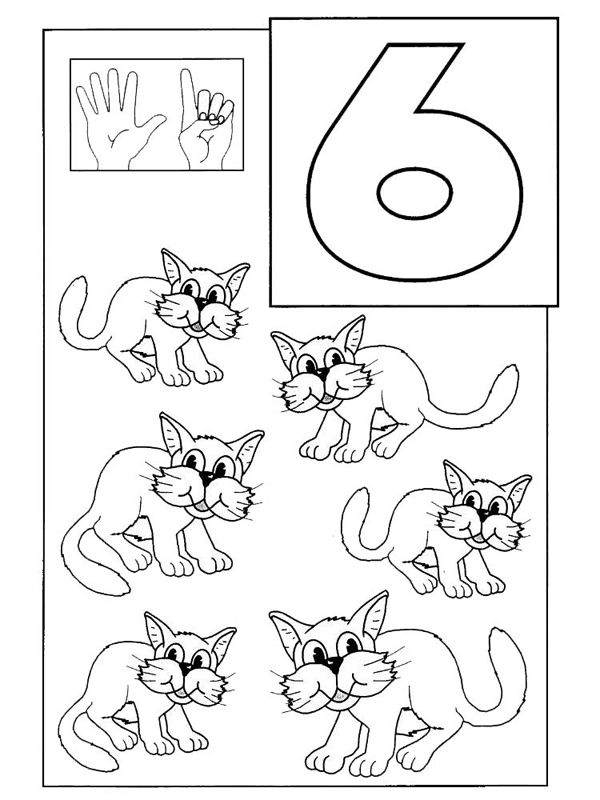 6