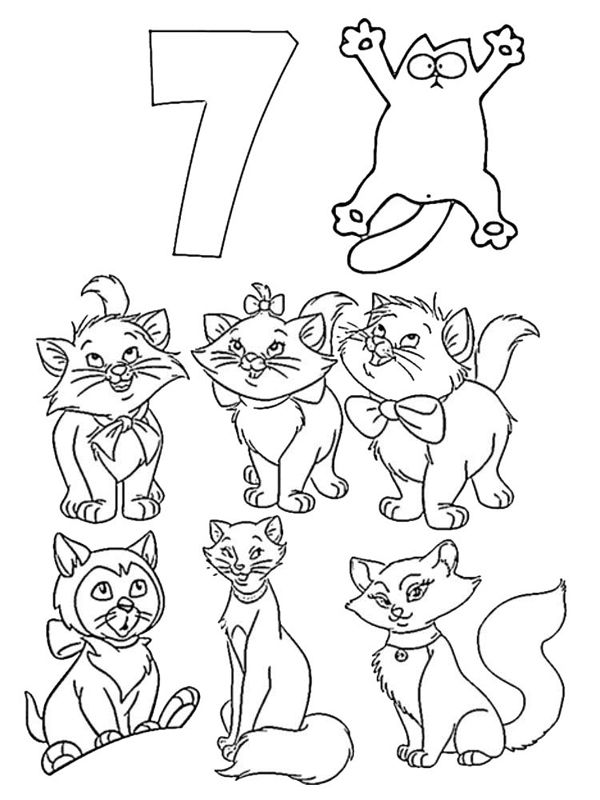 7